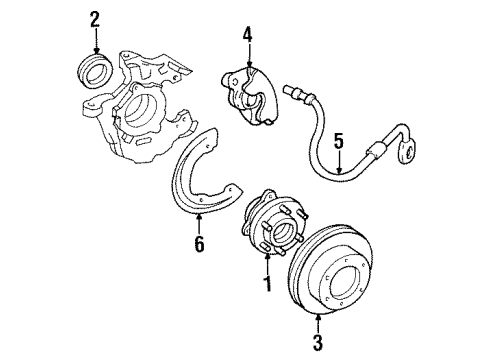 2
4
5
6
1
3