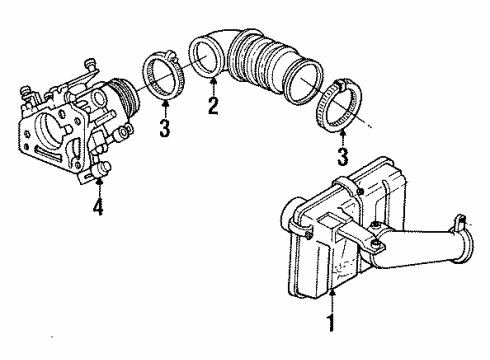 2
3
3
4
1