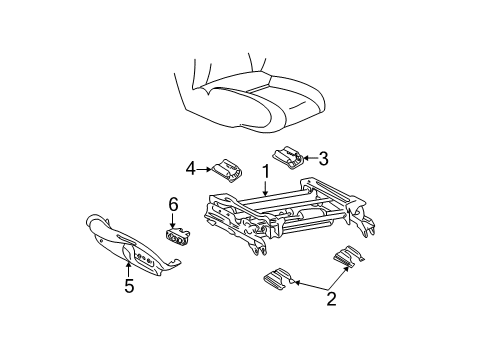 3
4
1
6
5
2