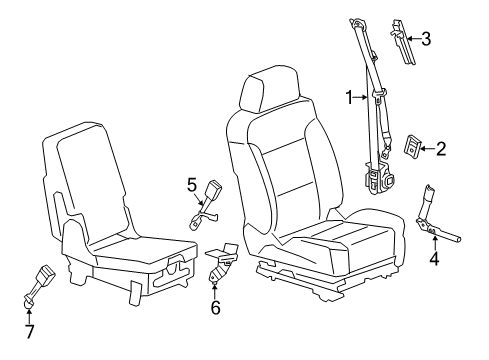 3
1
2
5
4
6
7