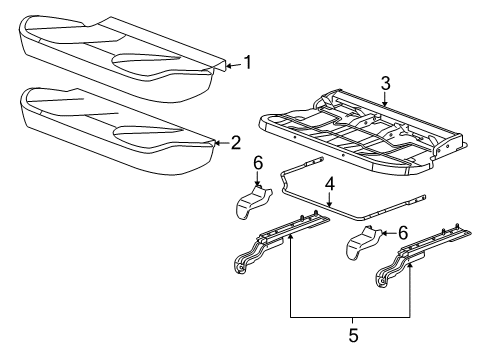 1
3
2
6
4
6
5