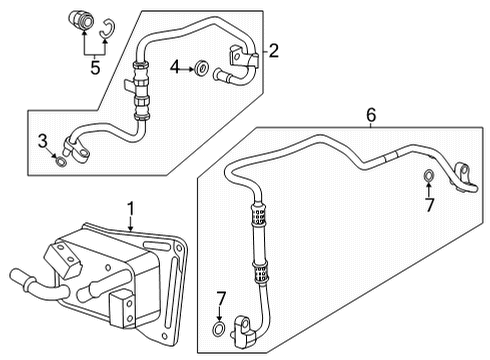 5
4
2
3
6
7
1
7