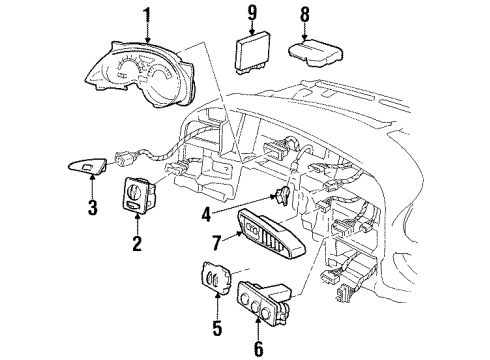 1
9
8
3
2
4
7
5
6