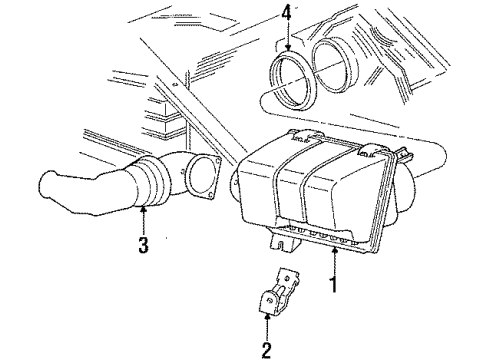 4
3
1
2