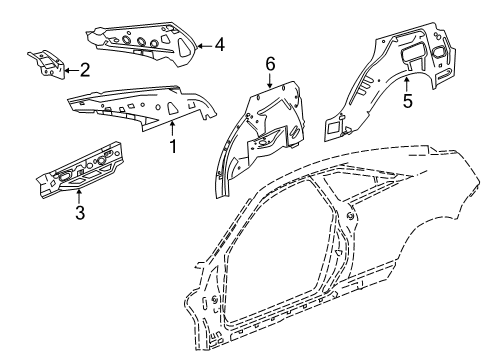 4
2
6
5
1
3