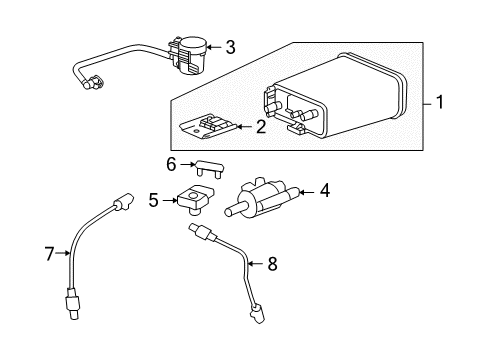 3
1
2
6
4
5
7
8