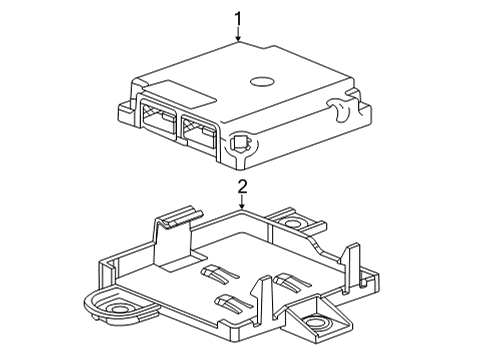 1

2