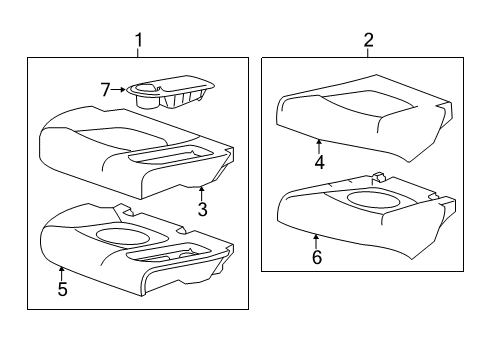 1
7
3
5
2
4
6