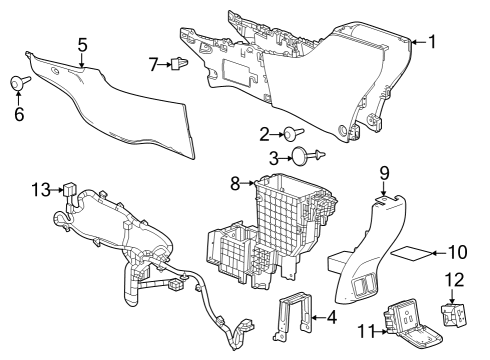 5
7
1
6
2
3
13
8
9
10
12
4
11