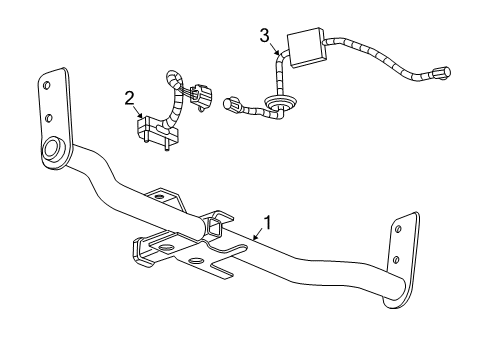 3
2
1