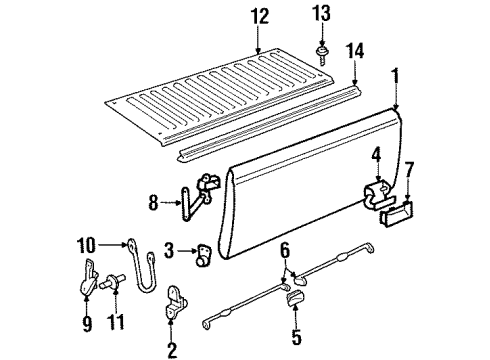 12
13
14
1
4
7
8
10
3
6
9
11
2
5