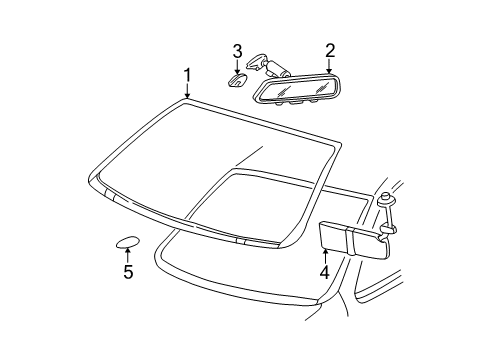 3
2
1
5
4