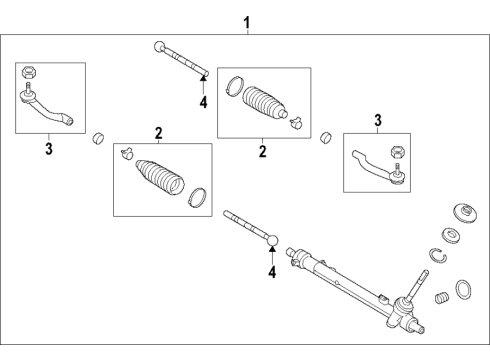 1
4
3
2
2
3
4