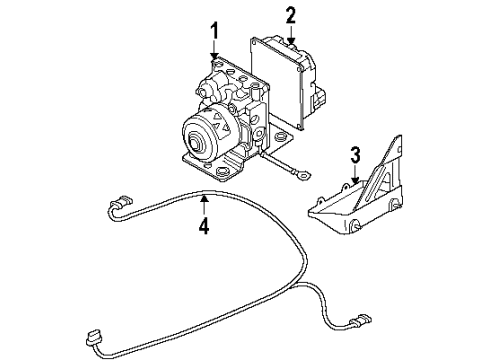 1
2
3
4