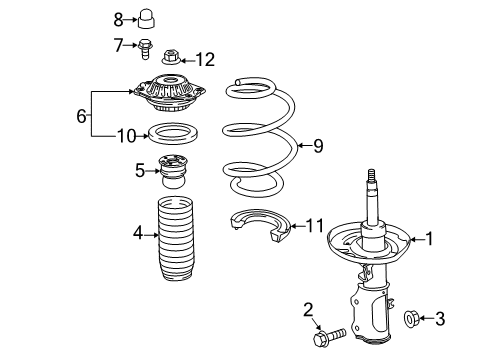 8
7
12
6
10
9
5
4
11
1
2
3