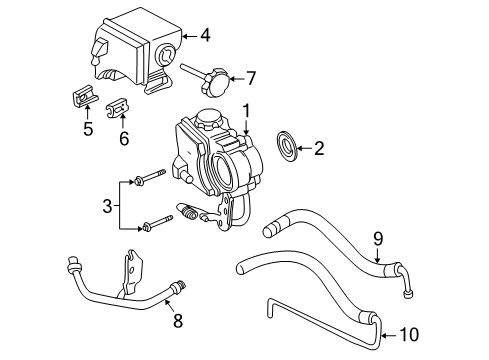 4
7
5
6
1
2
3
9
8
10