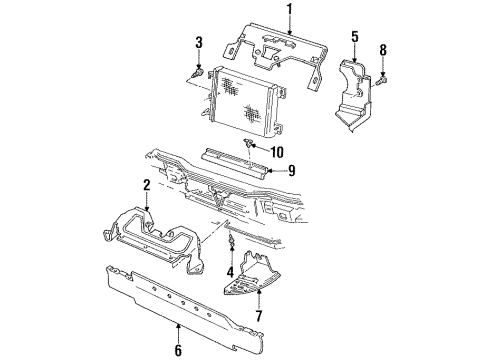 1
3
5
8
10
9
2
4
7
6