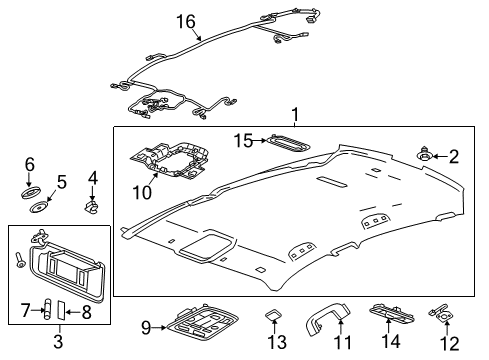 16
1
15
2
10
6
5
4
7
8
3
9
13
11
14
12