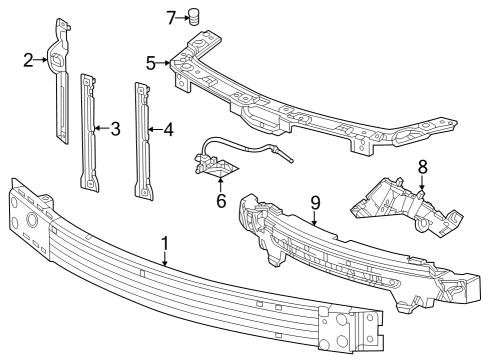 7
2
5
3
4
8
6
9
1