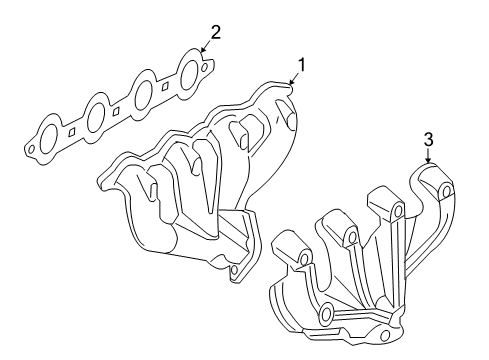 2
1
3