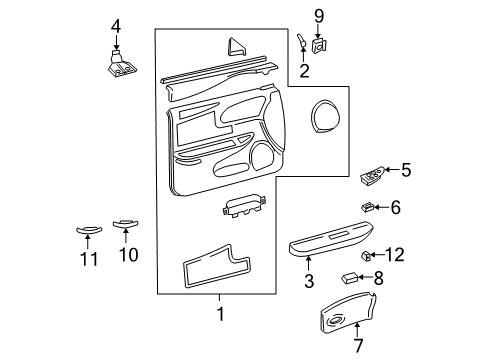 4
9
2
5
6
11
10
12
3
8
1
7