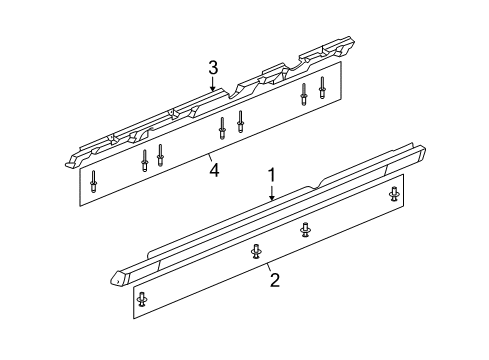 3
4
1
2