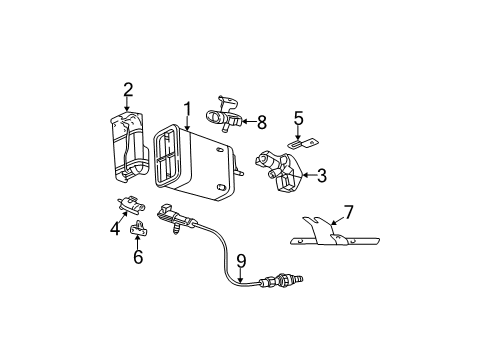 2
1
8
5
3
4
6
7
9