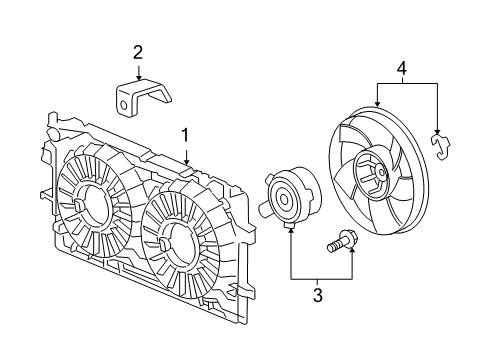 2
4
1
3