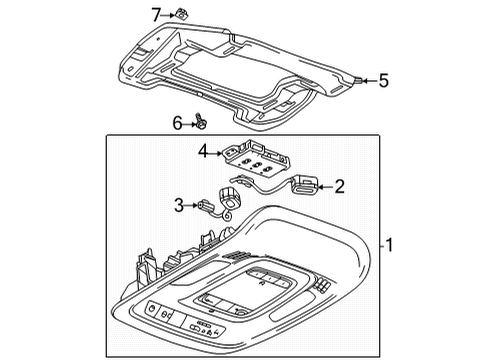 7
5
6
4
2
3
1