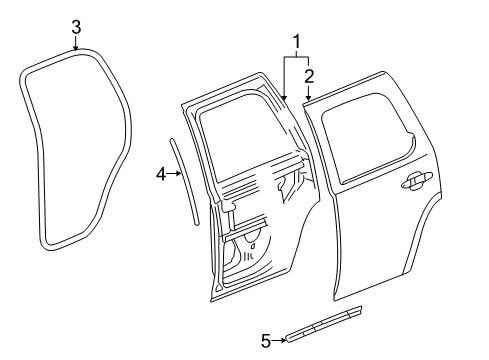 3
1
2
4
5