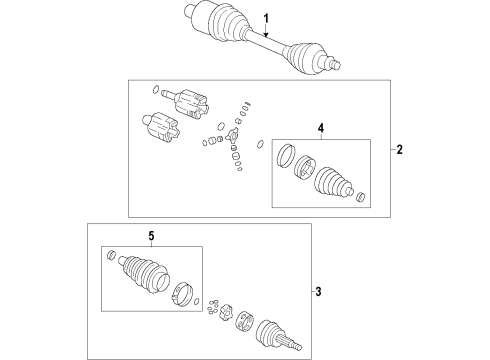 1

4

2

5

3