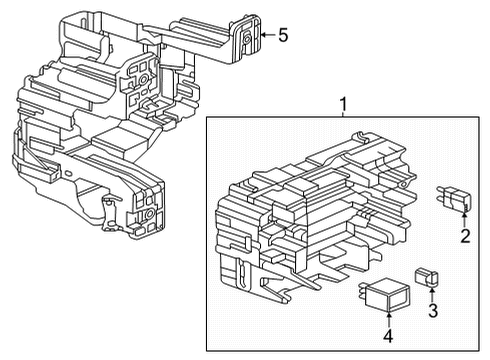 5
1
2
3
4