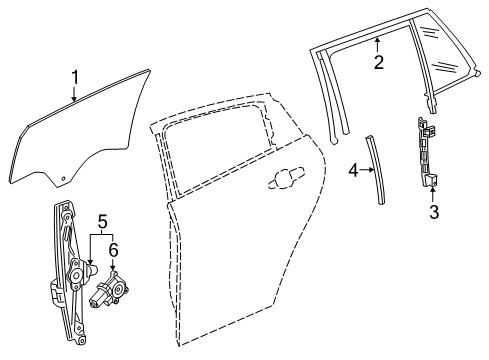 1
2
4
3
5
6