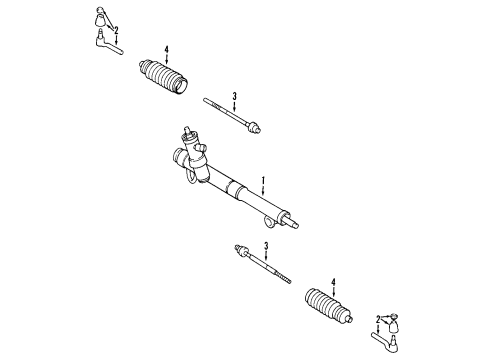 2
4
3
1
3
4
2