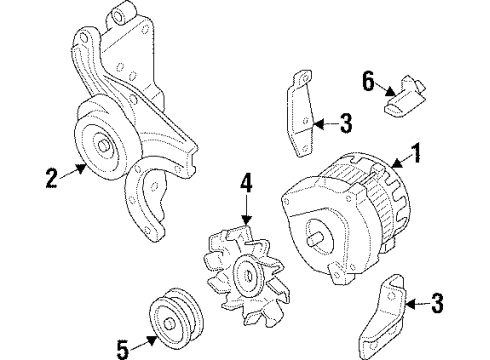 6
3
1
2
4
3
5