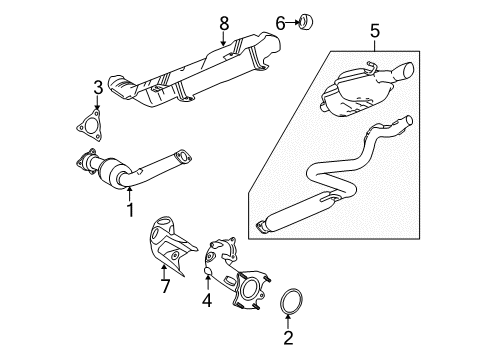 8
6
5
3
1
7
4
2