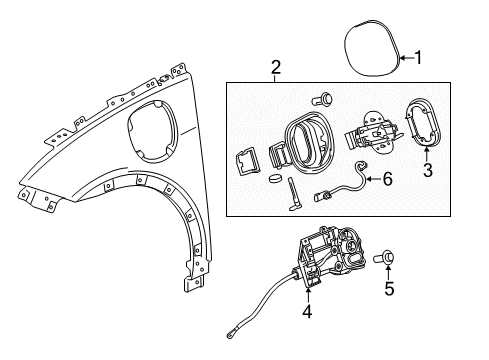 1
2
3
6
4
5