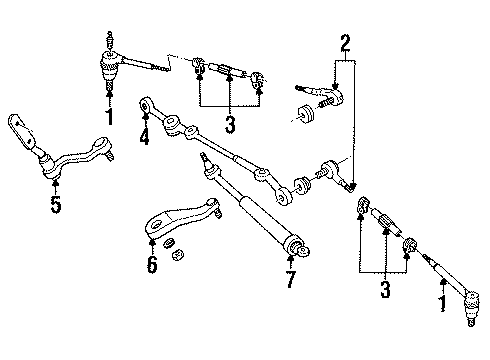 2
1
3
4
5
6
7
3
1