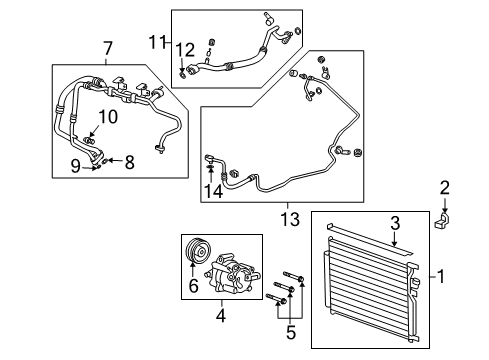 7
11
12
10
9
8
14
13
2
3
1
6
4
5