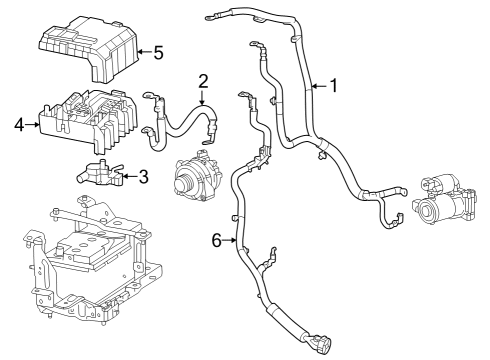 5
2
1
4
3
6