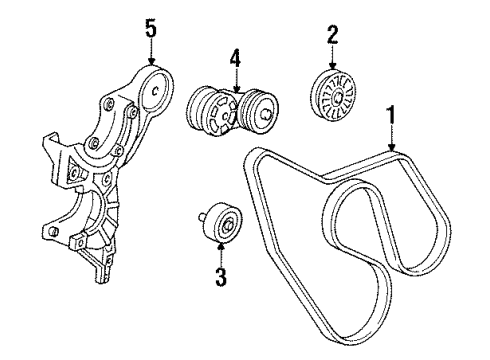 5
4
2
1
3