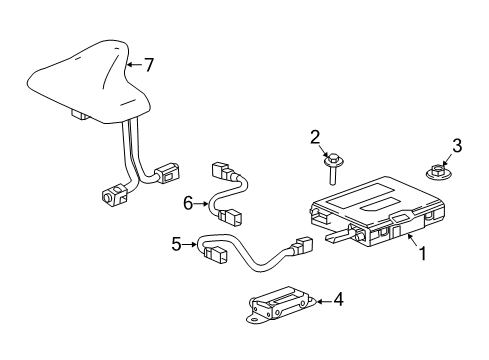 7
2
3
6
5
1
4