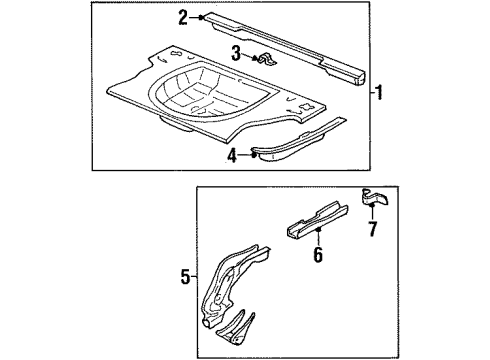 2
3
1
4
7
6
5