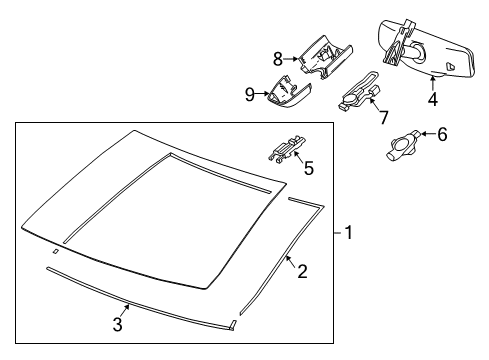 8
9
4
7
6
5
1
2
3