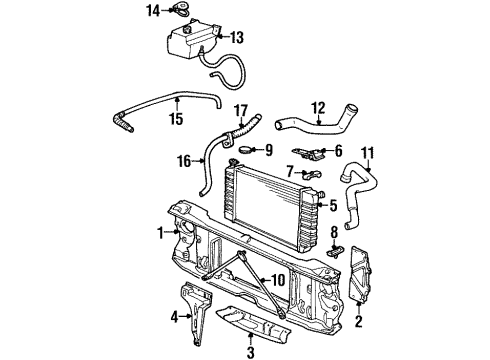 14
13
15
17
12
16
9
6
11
7
5
1
8
10
4
2
3