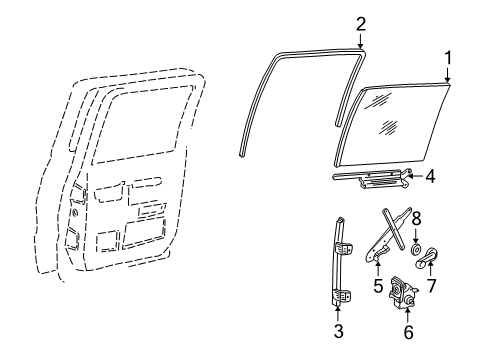 2
1
4
8
5
7
3
6