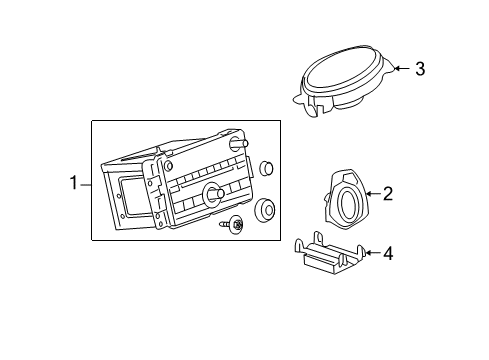 3
1
2
4