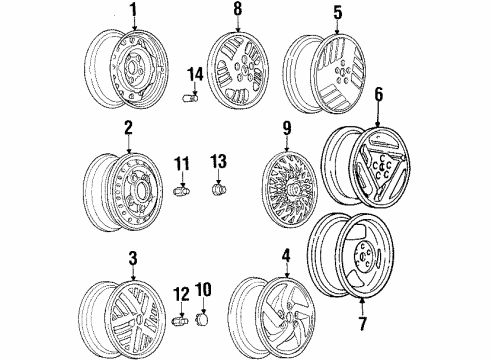 1
8
5
14
6
2
9
11
13
3
4
12
10
7