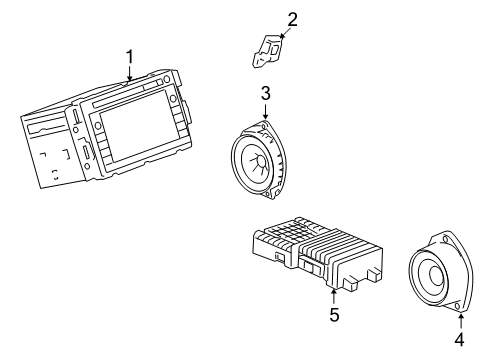 1
2
3
5
4