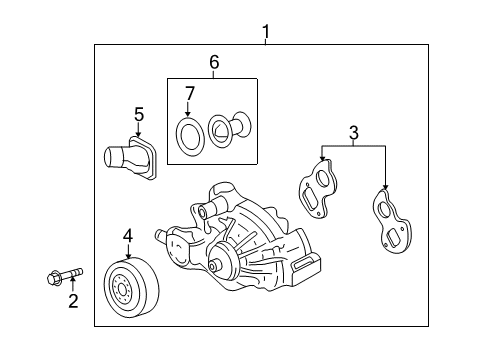 1
6
7
5
3
4
2